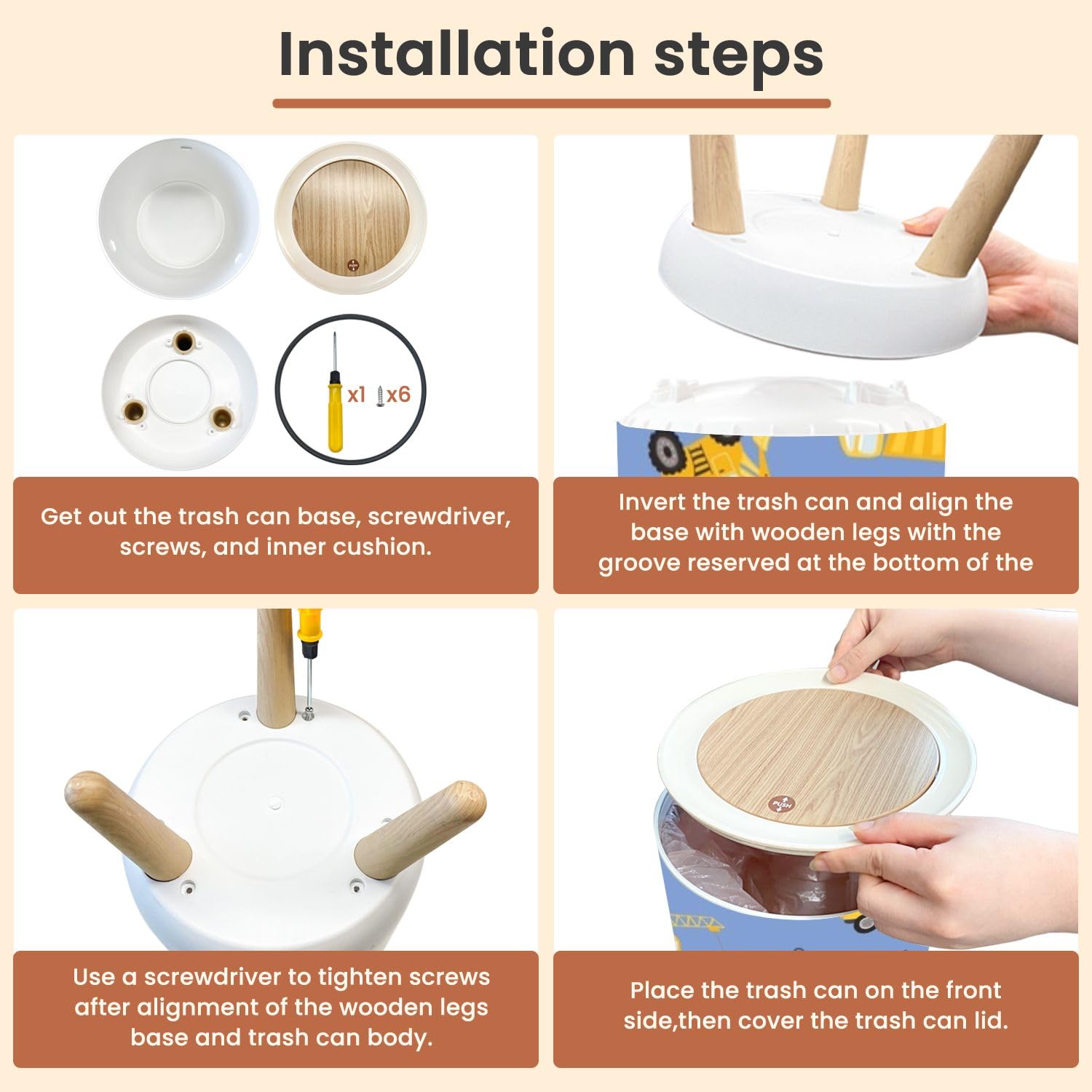 Installation steps

PUSH

x1 x6

Get out the trash can base, screwdriver, screws, and inner cushion.

Invert the trash can and align the base with wooden legs with the groove reserved at the bottom of the

Use a screwdriver to tighten screws after alignment of the wooden legs base and trash can body.

PUSH

Place the trash can on the front side,then cover the trash can lid.