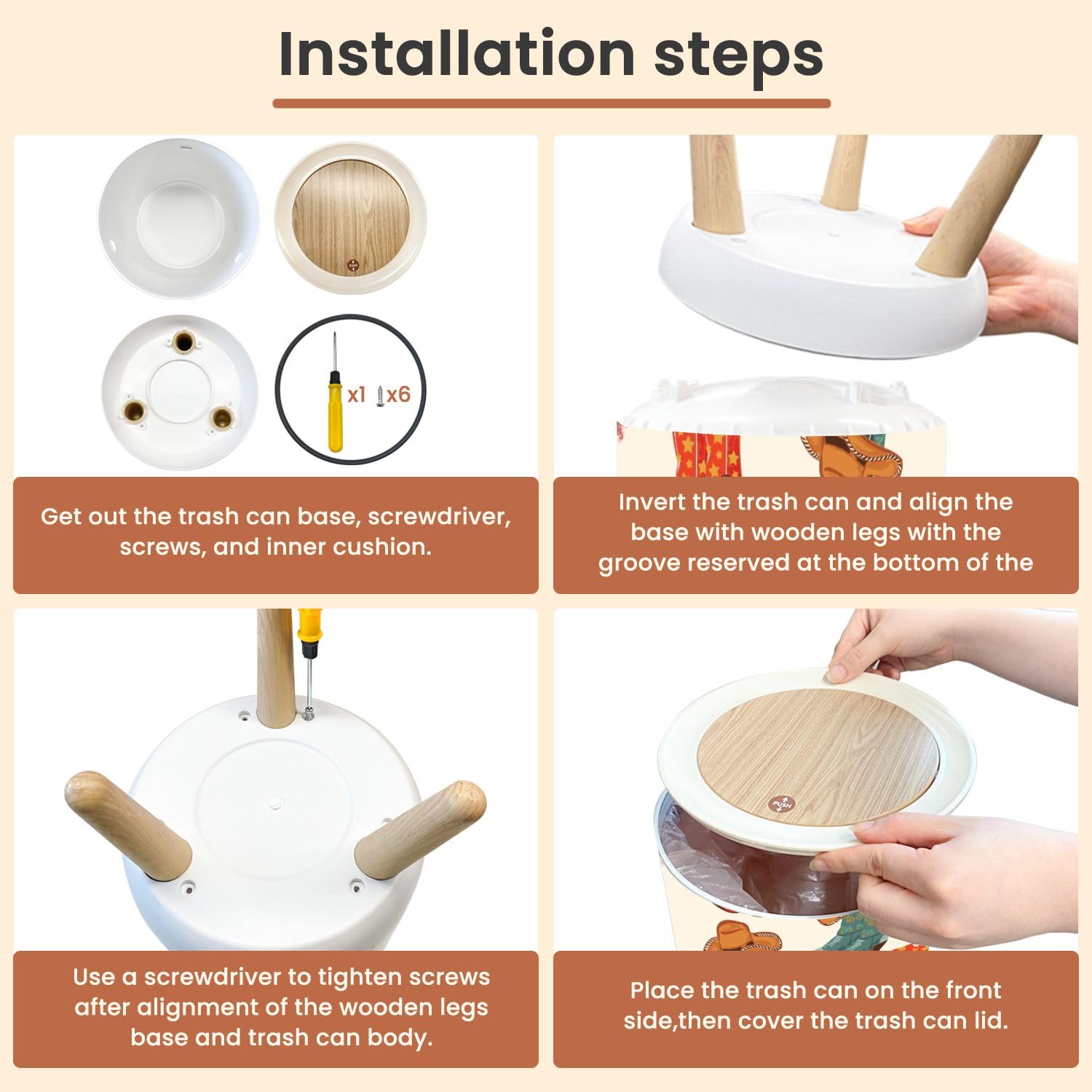 Installation steps

PUSH

x1 x6

Get out the trash can base, screwdriver, screws, and inner cushion.

Invert the trash can and align the base with wooden legs with the groove reserved at the bottom of the

Use a screwdriver to tighten screws after alignment of the wooden legs base and trash can body.

PUSH

Place the trash can on the front side,then cover the trash can lid.