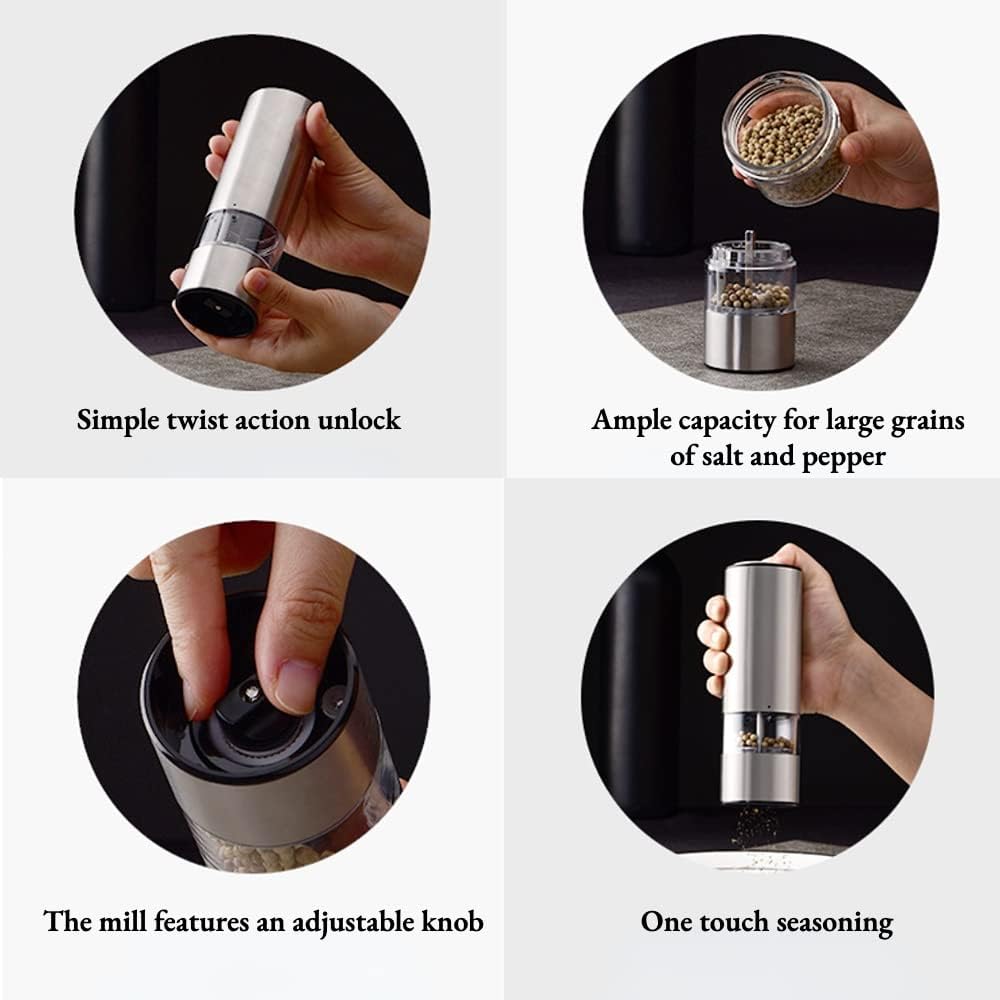 Simple twist action unlock

Ample capacity for large grains of salt and pepper

The mill features an adjustable knob

One touch seasoning