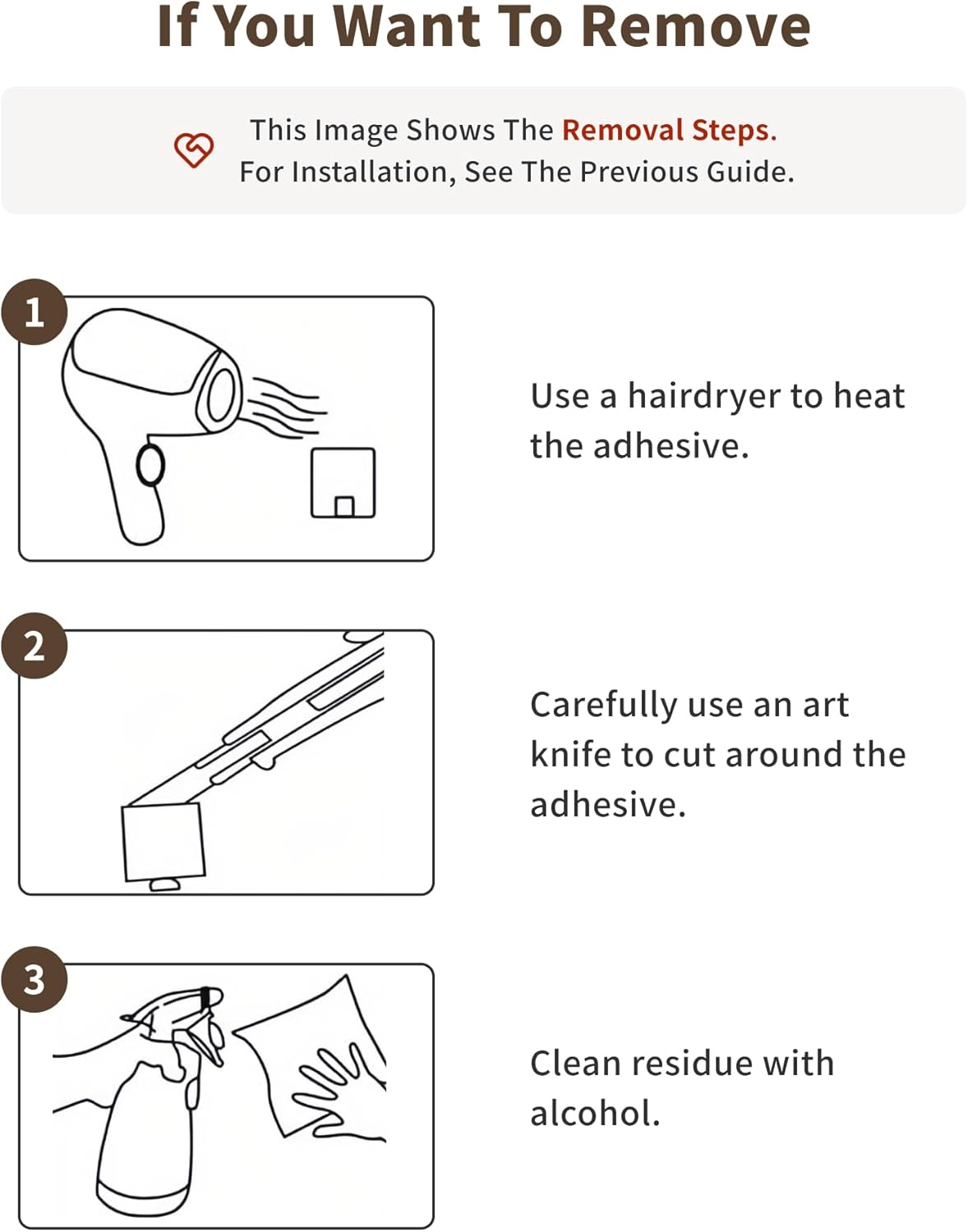 If You Want To Remove

This Image Shows The Removal Steps.
For Installation, See The Previous Guide.

1

Use a hairdryer to heat the adhesive.

2

Carefully use an art knife to cut around the adhesive.

3

Clean residue with alcohol.