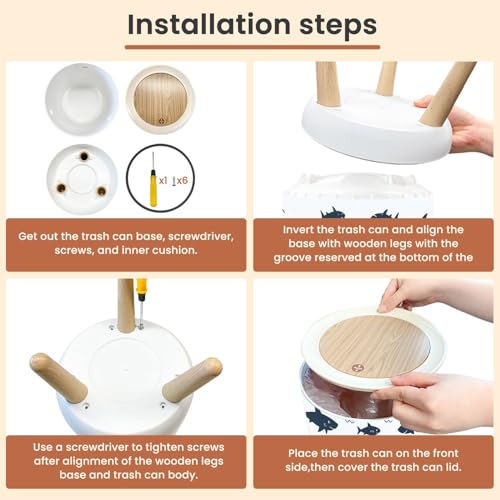 Installation steps

x1 x6

Get out the trash can base, screwdriver, screws, and inner cushion.

Invert the trash can and align the base with wooden legs with the groove reserved at the bottom of the

Use a screwdriver to tighten screws after alignment of the wooden legs base and trash can body.

Place the trash can on the front side,then cover the trash can lid.