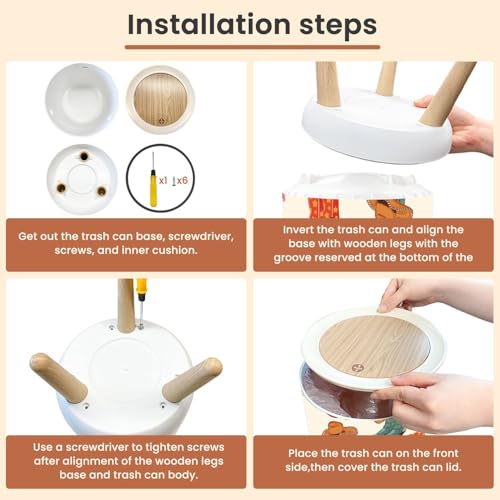 Installation steps

x1 x6

Get out the trash can base, screwdriver, screws, and inner cushion.

Invert the trash can and align the base with wooden legs with the groove reserved at the bottom of the

Use a screwdriver to tighten screws after alignment of the wooden legs base and trash can body.

Place the trash can on the front side,then cover the trash can lid.