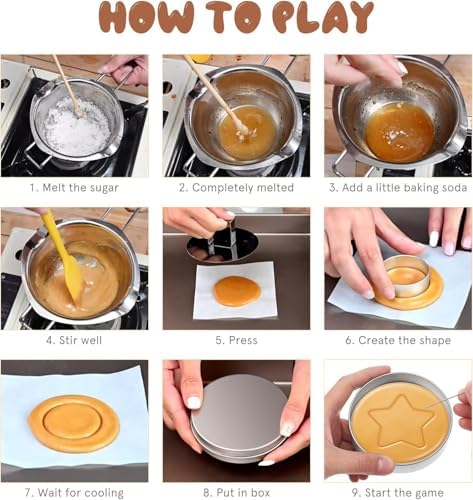 HOW TO PLAY

1. Melt the sugar

2. Completely melted

3. Add a little baking soda

4. Stir well

5. Press

6. Create the shape

7. Wait for cooling

8. Put in box

9. Start the game