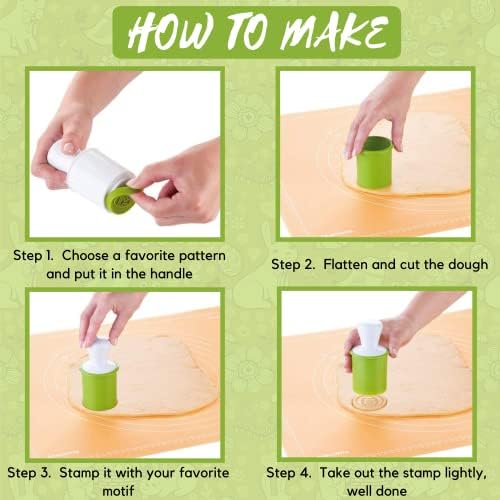 HOW TO MAKE

Step 1. Choose a favorite pattern and put it in the handle

Step 2. Flatten and cut the dough

Step 3. Stamp it with your favorite motif

Step 4. Take out the stamp lightly, well done