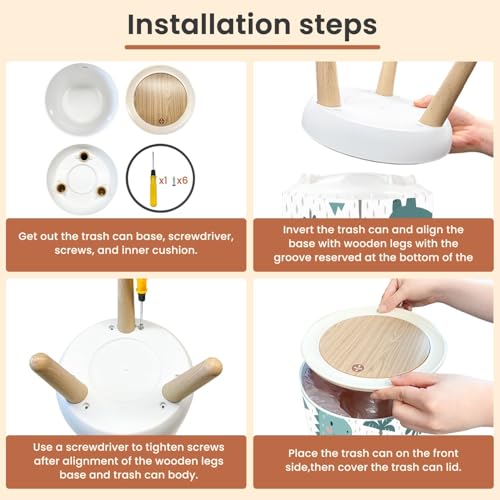 Installation steps

x1 x6

Get out the trash can base, screwdriver, screws, and inner cushion.

Invert the trash can and align the base with wooden legs with the groove reserved at the bottom of the

Use a screwdriver to tighten screws after alignment of the wooden legs base and trash can body.

Place the trash can on the front side,then cover the trash can lid.