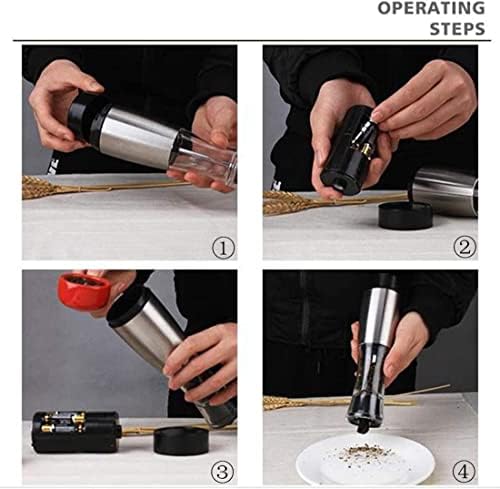 OPERATING STEPS

①

②

③

④